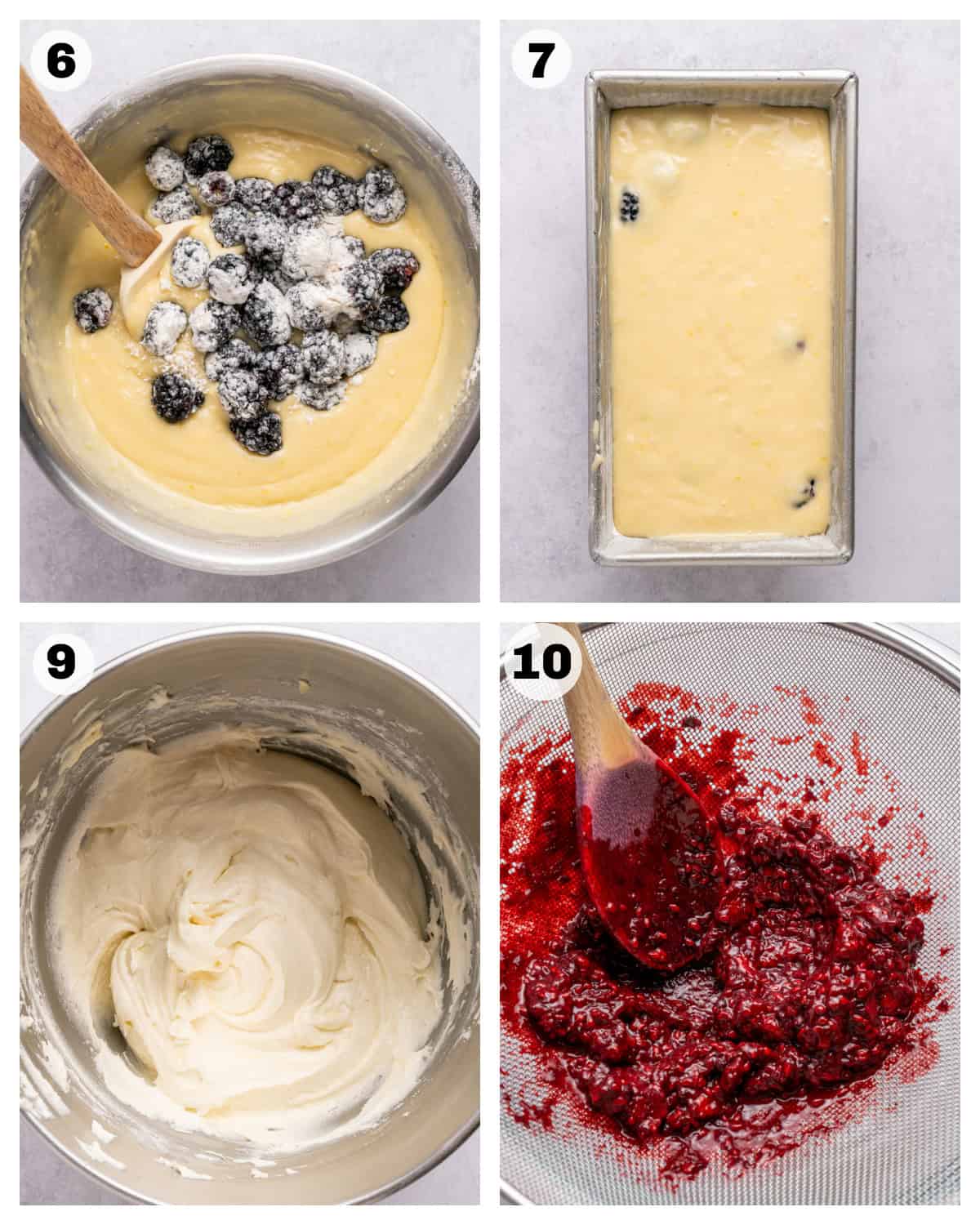 6

7

9

10