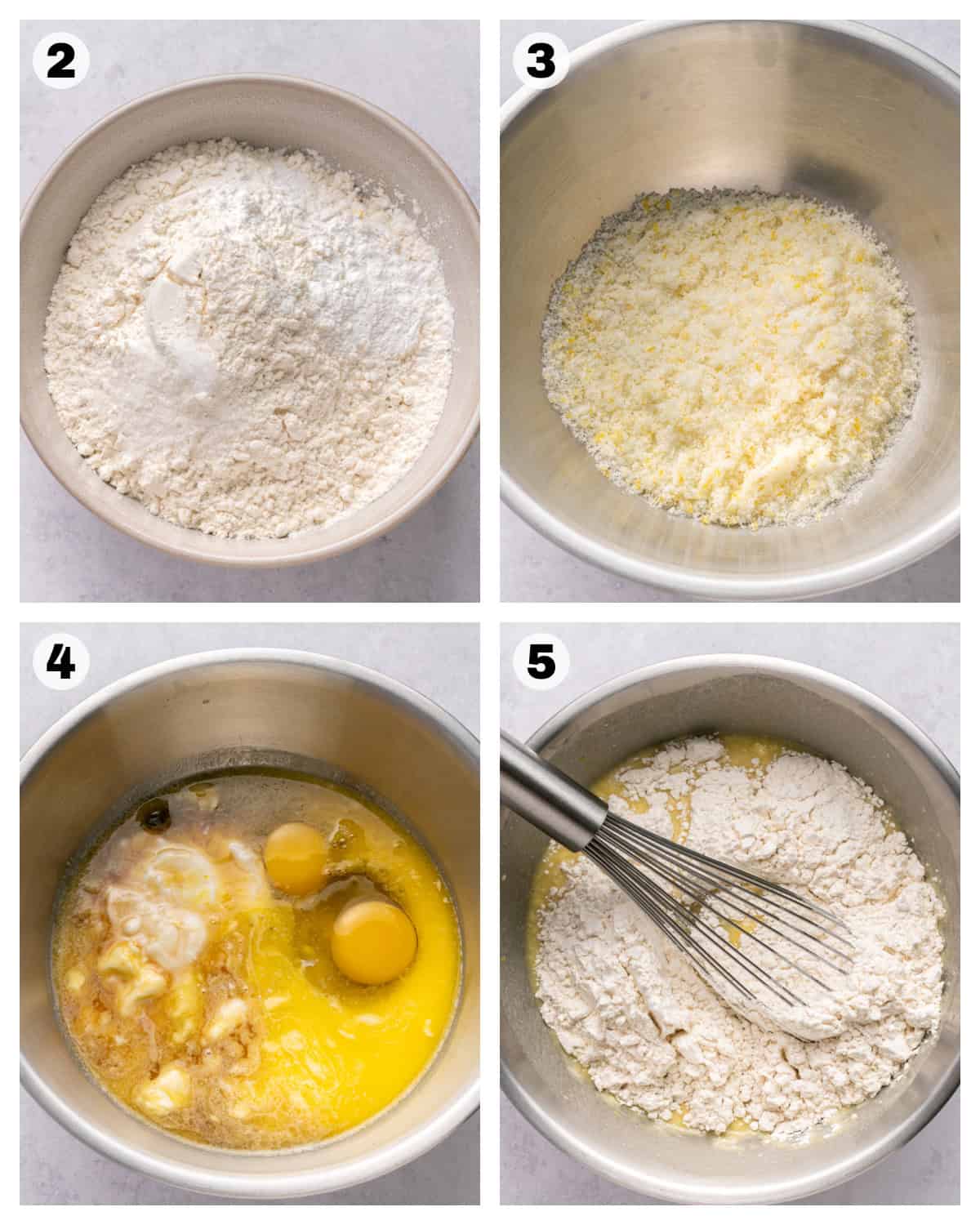 2

3

4

5