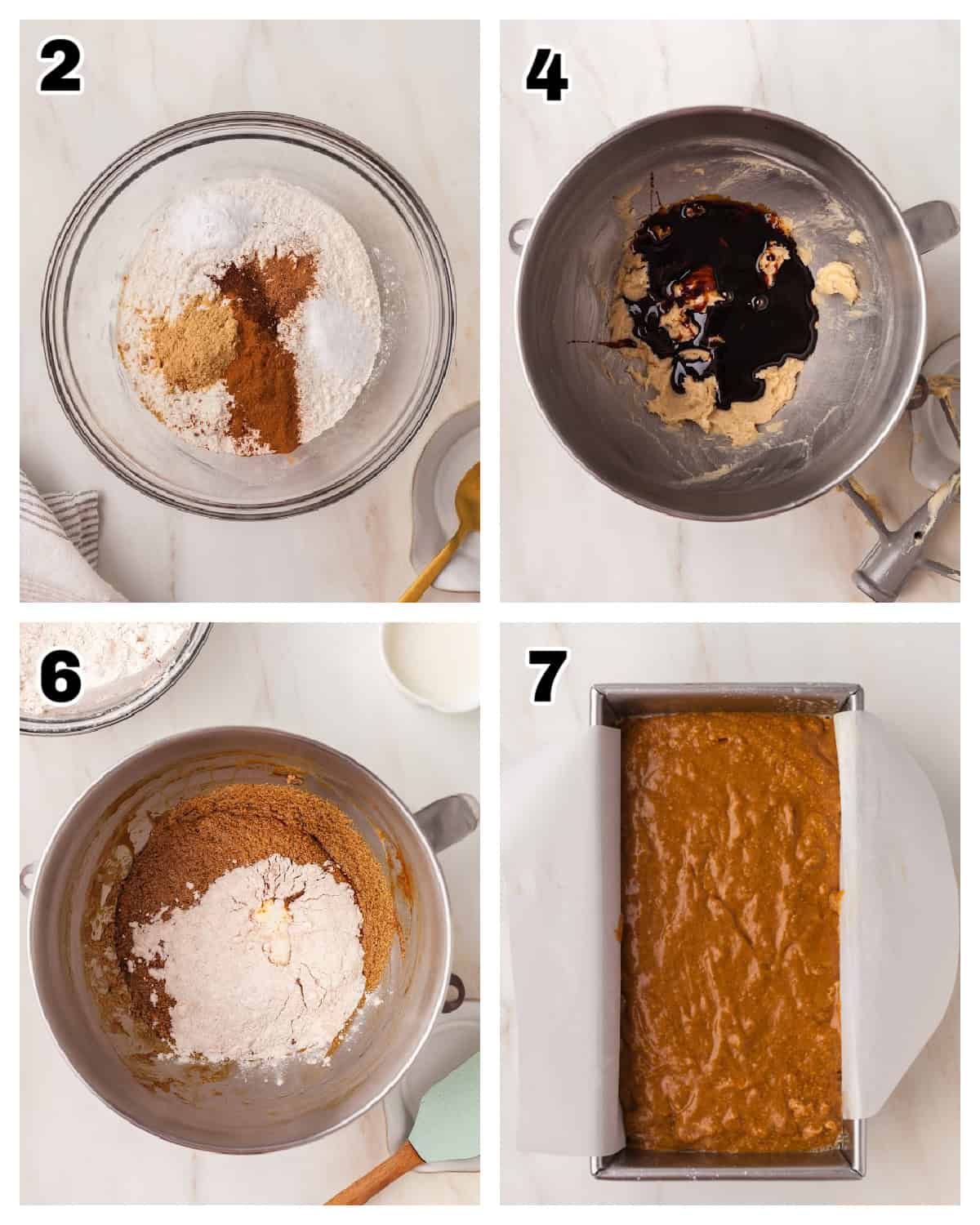 2

4

6

7