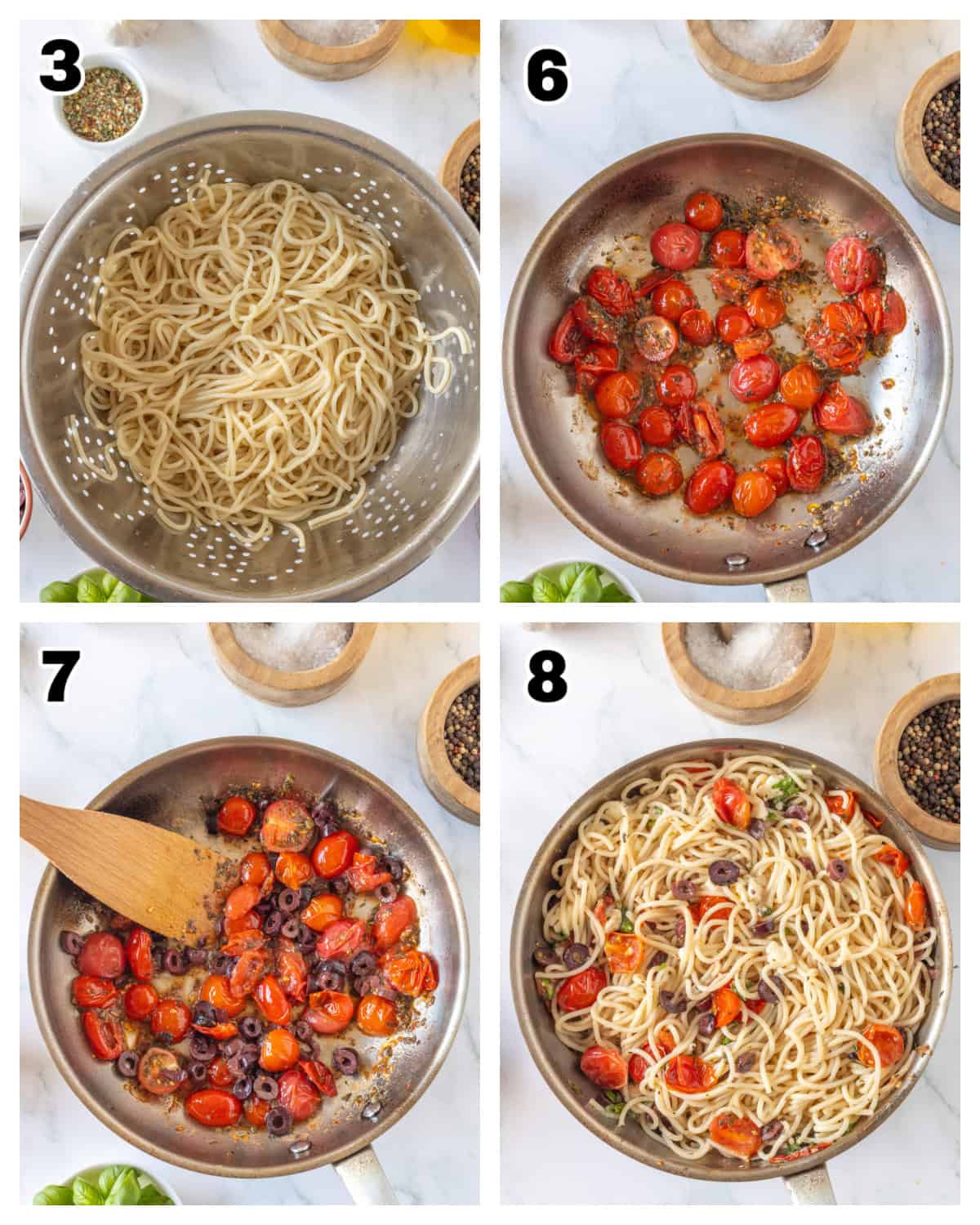 3

6

7

8