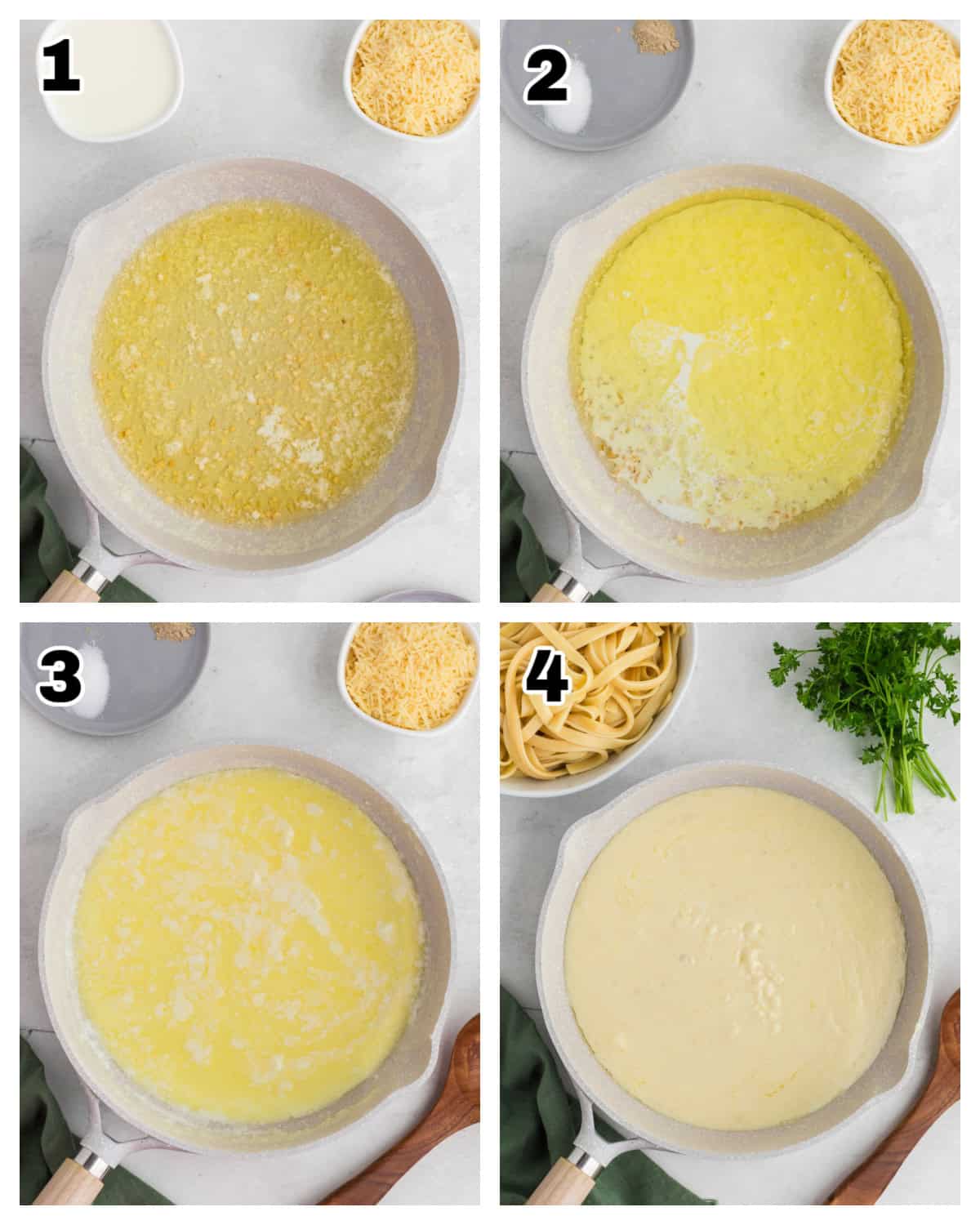 1

2

3

4